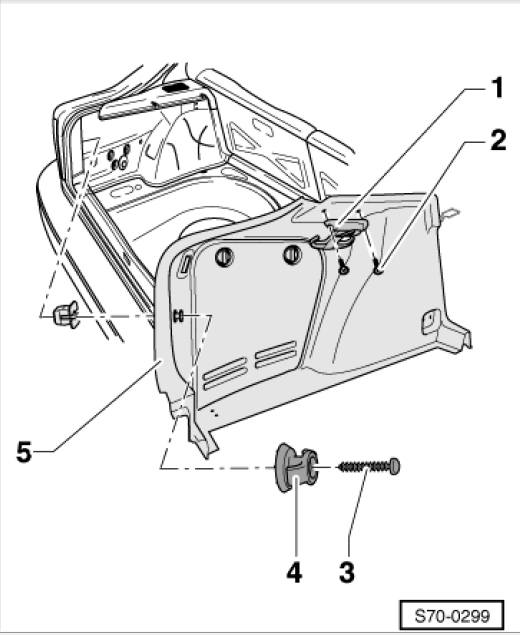 1
2
5
4
3
S70-0299